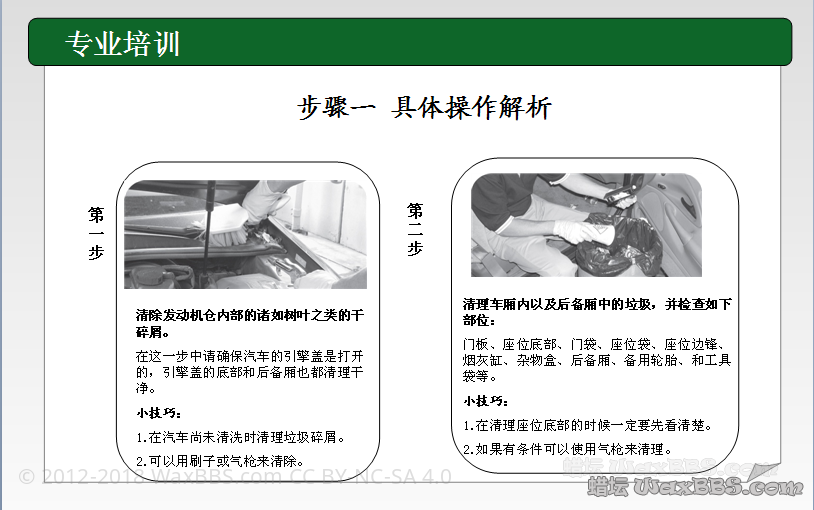 专业培训

步骤一 具体操作解析

第一步

清除发动机仓内部的诸如树叶之类的干碎屑。

在这一步中请确保汽车的引擎盖是打开的，引擎盖的底部和后备厢也都清理干净。

小技巧：

1.在汽车尚未清洗时清理垃圾碎屑。

2.可以用刷子或气枪来清除。

第二步

清理车厢内以及后备厢中的垃圾，并检查如下部位：

门板、座位底部、门袋、座位袋、座位边锋、烟灰缸、杂物盒、后备厢、备用轮胎、和工具袋等。

小技巧：

1.在清理座位底部的时候一定要先看清楚。

2.如果有条件可以使用气枪来清理。

© 2012-2018 WaxBBS.com CC BY-NC-SA 4.0

蜡坛 WaxBBS.com