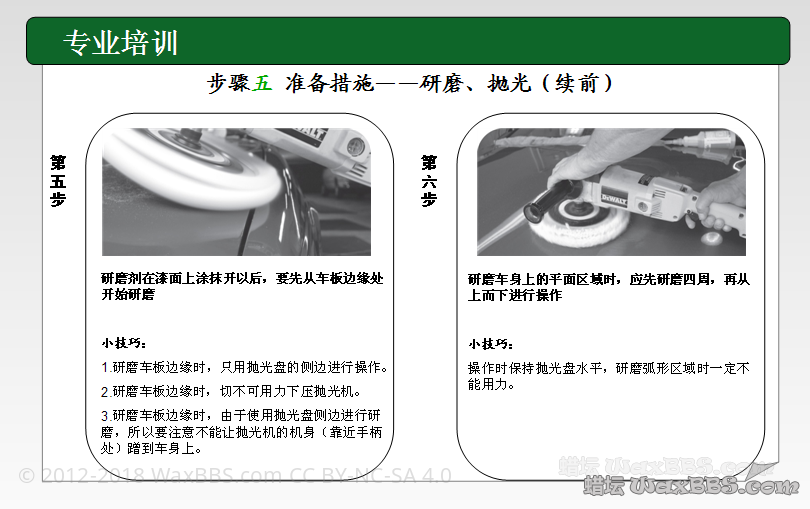 专业培训

步骤五 准备措施——研磨、抛光（续前）

第五步

研磨剂在漆面上涂抹开以后，要先从车板边缘处开始研磨

小技巧：

1.研磨车板边缘时，只用抛光盘的侧边进行操作。

2.研磨车板边缘时，切不可用力下压抛光机。

3.研磨车板边缘时，由于使用抛光盘侧边进行研磨，所以要注意不能让抛光机的机身（靠近手柄处）蹭到车身上。

第六步

DEWALT

研磨车身上的平面区域时，应先研磨四周，再从上而下进行操作

小技巧：

操作时保持抛光盘水平，研磨弧形区域时一定不能用力。

© 2012-2018 WaxBBS.com CC BY-NC-SA 4.0

蜡坛 WaxBBS.com

蜡坛 WaxBBS.com