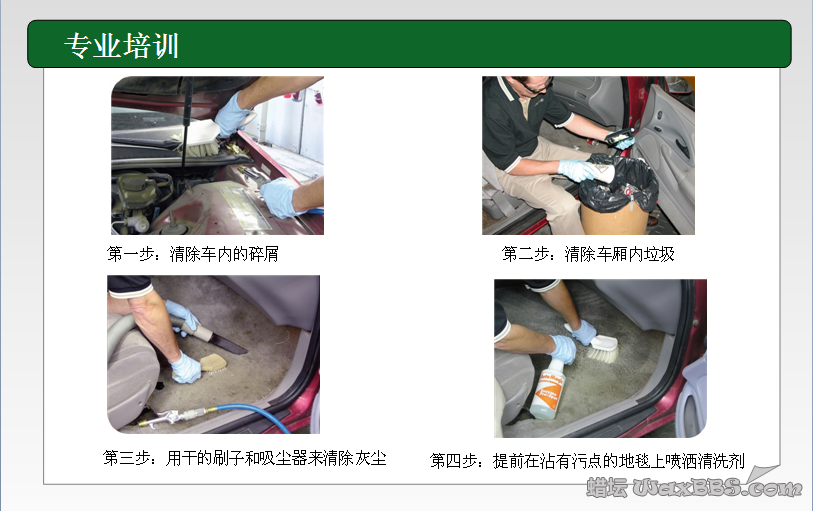 专业培训

第一步：清除车内的碎屑

第二步：清除车厢内垃圾

第三步：用干的刷子和吸尘器来清除灰尘

第四步：提前在沾有污点的地毯上喷洒清洗剂

蜡坛 WaxBBS.com