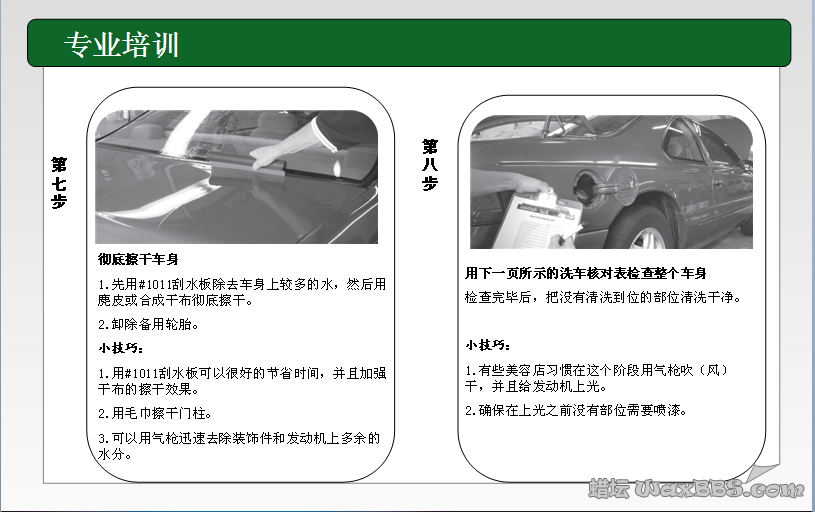 专业培训

第七步

彻底擦干车身

1.先用#1011刮水板除去车身上较多的水，然后用麂皮或合成干布彻底擦干。

2.卸除备用轮胎。

小技巧：

1.用#1011刮水板可以很好的节省时间，并且加强干布的擦干效果。

2.用毛巾擦干门柱。

3.可以用气枪迅速去除装饰件和发动机上多余的水分。

第八步

用下一页所示的洗车核对表检查整个车身

检查完毕后，把没有清洗到位的部位清洗干净。

小技巧：

1.有些美容店习惯在这个阶段用气枪吹（风）干，并且给发动机上光。

2.确保在上光之前没有部位需要喷漆。

蜡坛 WaxBBS.com