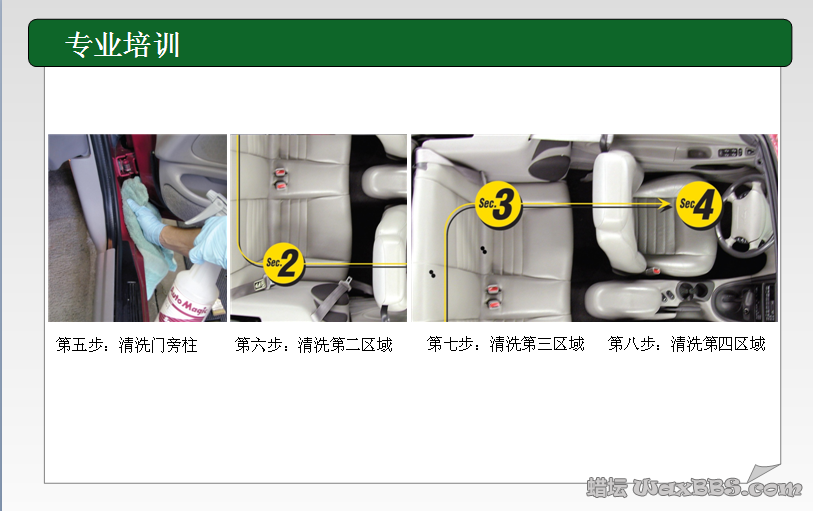 专业培训

Auto Magic

Sec.2

Sec.3

Sec.4

第五步：清洗门旁柱

第六步：清洗第二区域

第七步：清洗第三区域

第八步：清洗第四区域

蜡坛 WaxBBS.com