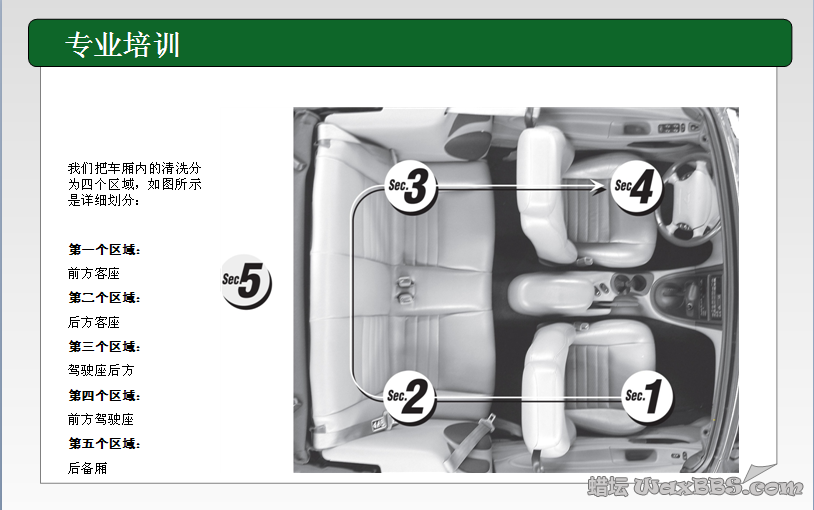 专业培训

我们把车厢内的清洗分为四个区域，如图所示是详细划分：

第一个区域：

前方客座

第二个区域：

后方客座

第三个区域：

驾驶座后方

第四个区域：

前方驾驶座

第五个区域：

后备厢

Sec.5

Sec.3

Sec.4

Sec.2

Sec.1

蜡坛 WaxBBS.com