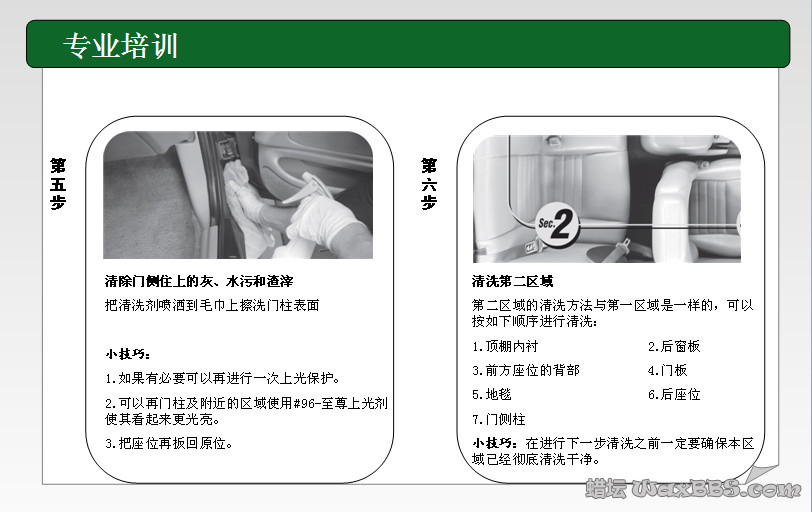 专业培训

第五步

清除门侧住上的灰、水污和渣滓

把清洗剂喷洒到毛巾上擦洗门柱表面

小技巧：

1.如果有必要可以再进行一次上光保护。

2.可以再门柱及附近的区域使用#96-至尊上光剂使其看起来更光亮。

3.把座位再扳回原位。

第六步

Sec.2

清洗第二区域

第二区域的清洗方法与第一区域是一样的，可以按如下顺序进行清洗：

1.顶棚内衬 2.后窗板

3.前方座位的背部 4.门板

5.地毯 6.后座位

7.门侧柱

小技巧：在进行下一步清洗之前一定要确保本区域已经彻底清洗干净。

蜡坛 WaxBBS.com