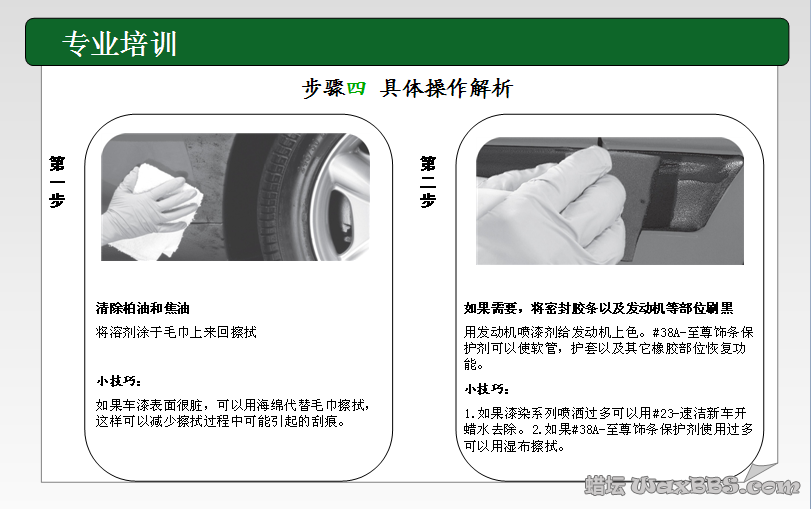 专业培训

步骤四 具体操作解析

第一步

清除柏油和焦油

将溶剂涂于毛巾上来回擦拭

小技巧：

如果车漆表面很脏，可以用海绵代替毛巾擦拭，这样可以减少擦拭过程中可能引起的刮痕。

第二步

如果需要，将密封胶条以及发动机等部位刷黑

用发动机喷漆剂给发动机上色。#38A-至尊饰条保护剂可以使软管，护套以及其它橡胶部位恢复功能。

小技巧：

1.如果漆染系列喷洒过多可以用#23-速洁新车开蜡水去除。2.如果#38A-至尊饰条保护剂使用过多可以用湿布擦拭。

蜡坛 WaxBBS.com