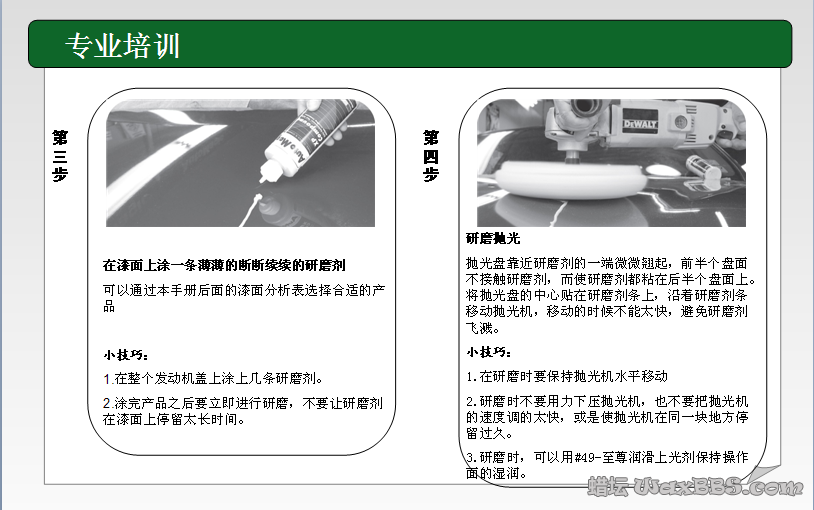 专业培训

第三步

在漆面上涂一条薄薄的断断续续的研磨剂

可以通过本手册后面的漆面分析表选择合适的产品

小技巧：

1.在整个发动机盖上涂上几条研磨剂。

2.涂完产品之后要立即进行研磨，不要让研磨剂在漆面上停留太长时间。

第四步

DEWALT

研磨抛光

抛光盘靠近研磨剂的一端微微翘起，前半个盘面不接触研磨剂，而使研磨剂都粘在后半个盘面上。将抛光盘的中心贴在研磨剂条上，沿着研磨剂条移动抛光机，移动的时候不能太快，避免研磨剂飞溅。

小技巧：

1.在研磨时要保持抛光机水平移动

2.研磨时不要用力下压抛光机，也不要把抛光机的速度调的太快，或是使抛光机在同一块地方停留过久。

3.研磨时，可以用#49-至尊润滑上光剂保持操作面的湿润。

蜡坛 WaxBBS.com