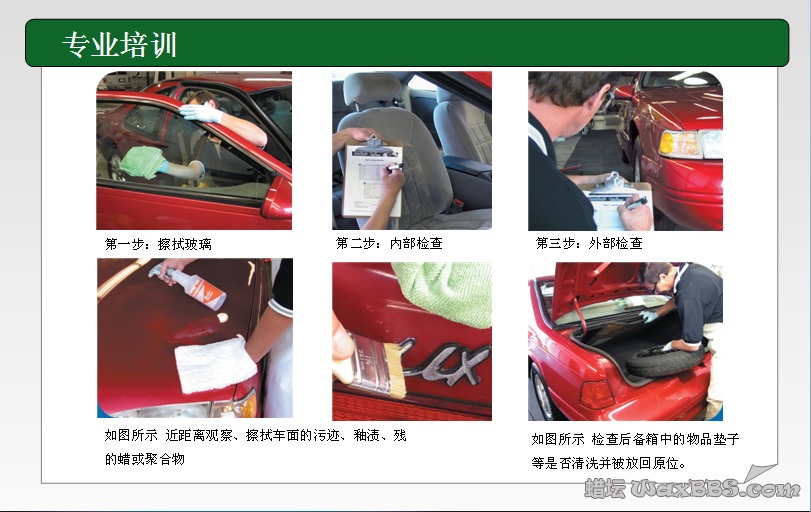 专业培训

第一步：擦拭玻璃

第二步：内部检查

第三步：外部检查

如图所示 近距离观察、擦拭车面的污迹、釉渍、残的蜡或聚合物

如图所示 检查后备箱中的物品垫子等是否清洗并被放回原位。

蜡坛 WaxBBS.com